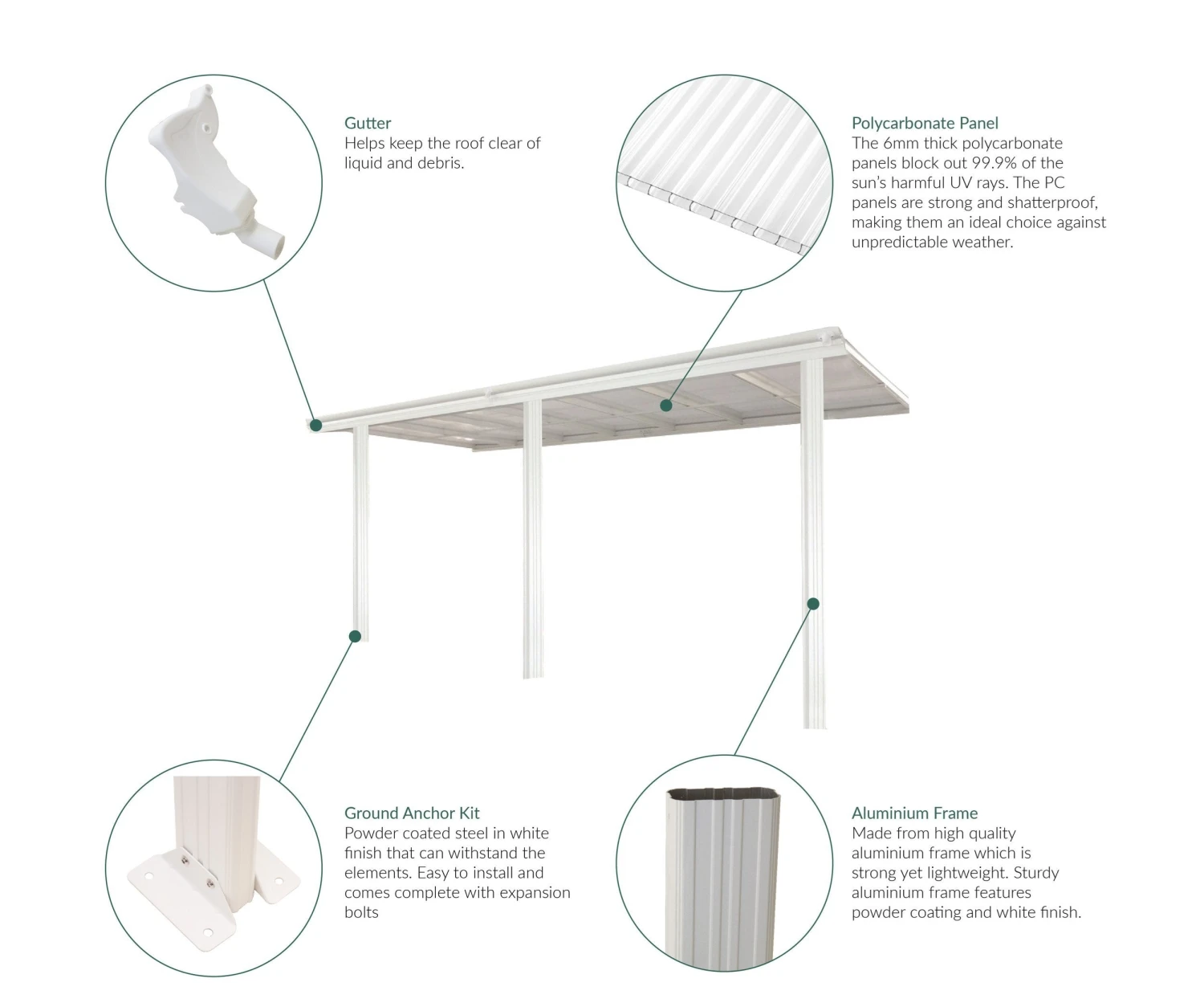 Gutter
Helps keep the roof clear of liquid and debris.

Polycarbonate Panel
The 6mm thick polycarbonate panels block out 99.9% of the sun's harmful UV rays. The PC panels are strong and shatterproof, making them an ideal choice against unpredictable weather.

Ground Anchor Kit
Powder coated steel in white finish that can withstand the elements. Easy to install and comes complete with expansion bolts

Aluminium Frame
Made from high quality aluminium frame which is strong yet lightweight. Sturdy aluminium frame features powder coating and white finish.